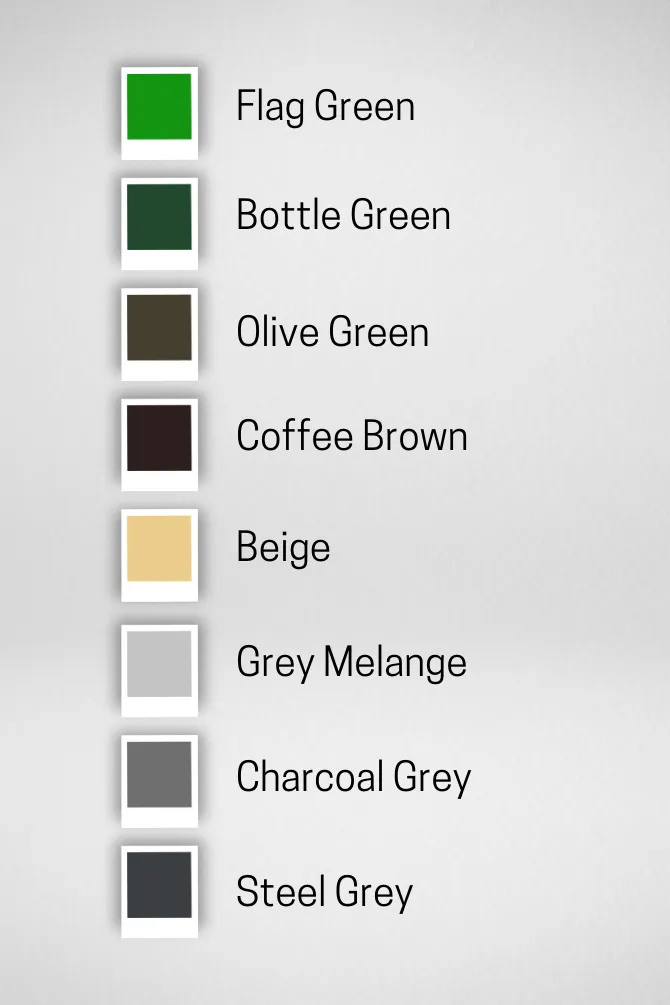 Flag Green

Bottle Green

Olive Green

Coffee Brown

Beige

Grey Melange

Charcoal Grey

Steel Grey